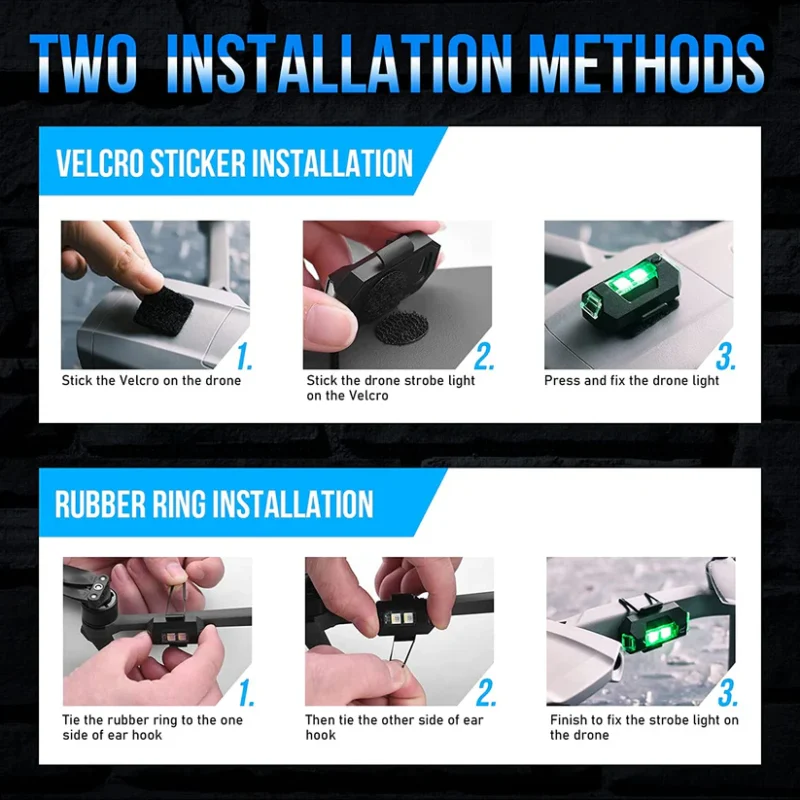 TWO INSTALLATION METHODS

VELCRO STICKER INSTALLATION

1.
Stick the Velcro on the drone

2.
Stick the drone strobe light on the Velcro

3.
Press and fix the drone light

RUBBER RING INSTALLATION

1.
Tie the rubber ring to the one side of ear hook

2.
Then tie the other side of ear hook

3.
Finish to fix the strobe light on the drone