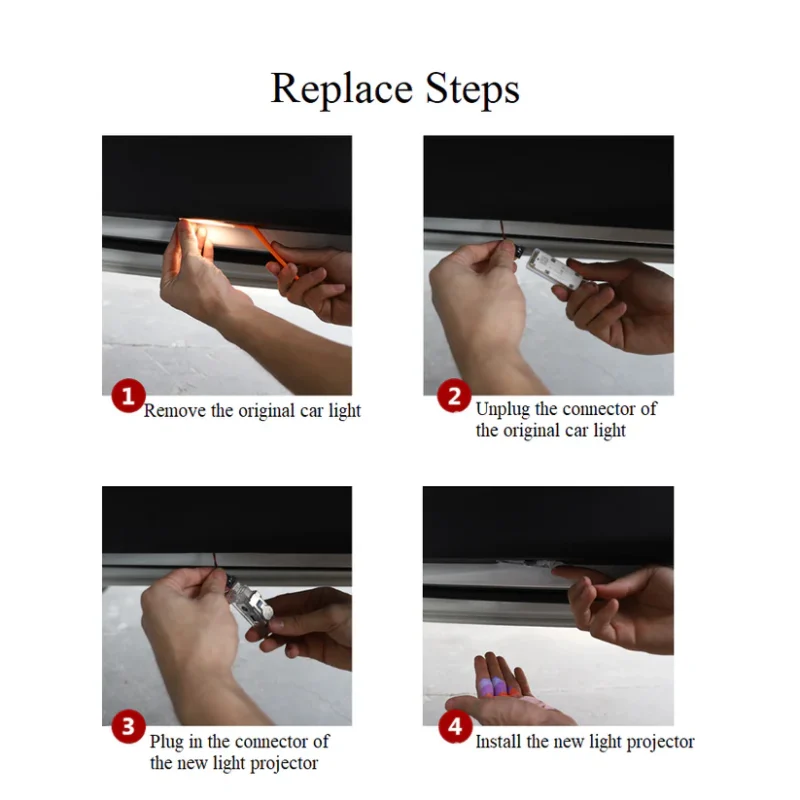 Replace Steps

1 Remove the original car light

2 Unplug the connector of the original car light

3 Plug in the connector of the new light projector

4 Install the new light projector